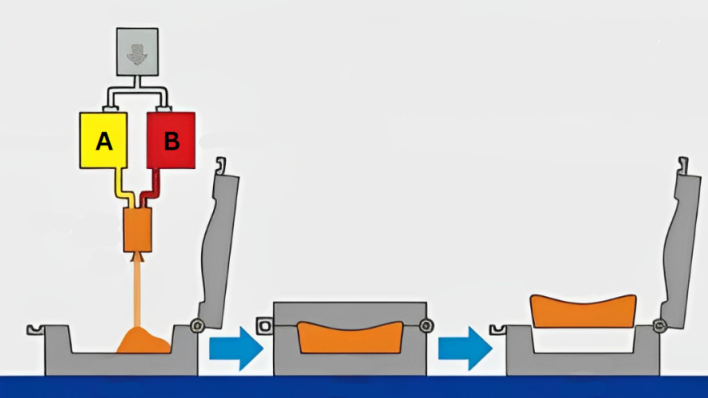 A
B